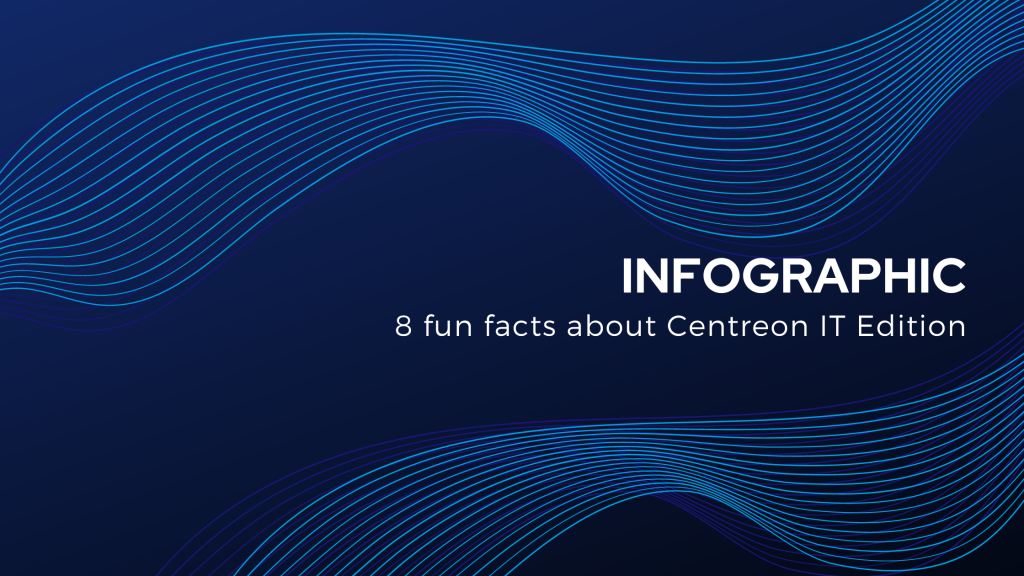 INFOGRAPHIC

8 fun facts about Centreon IT Edition