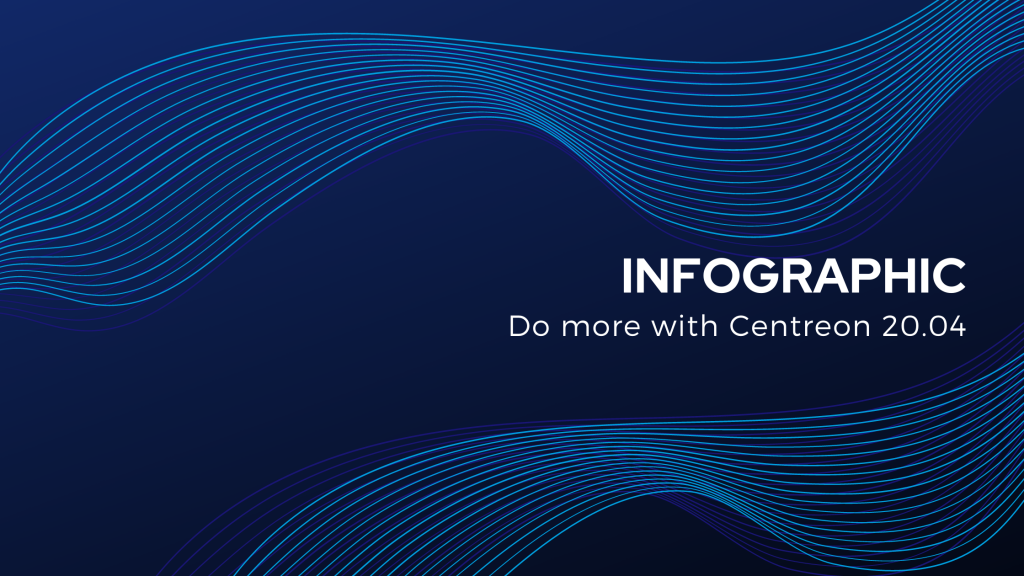 INFOGRAPHIC
Do more with Centreon 20.04