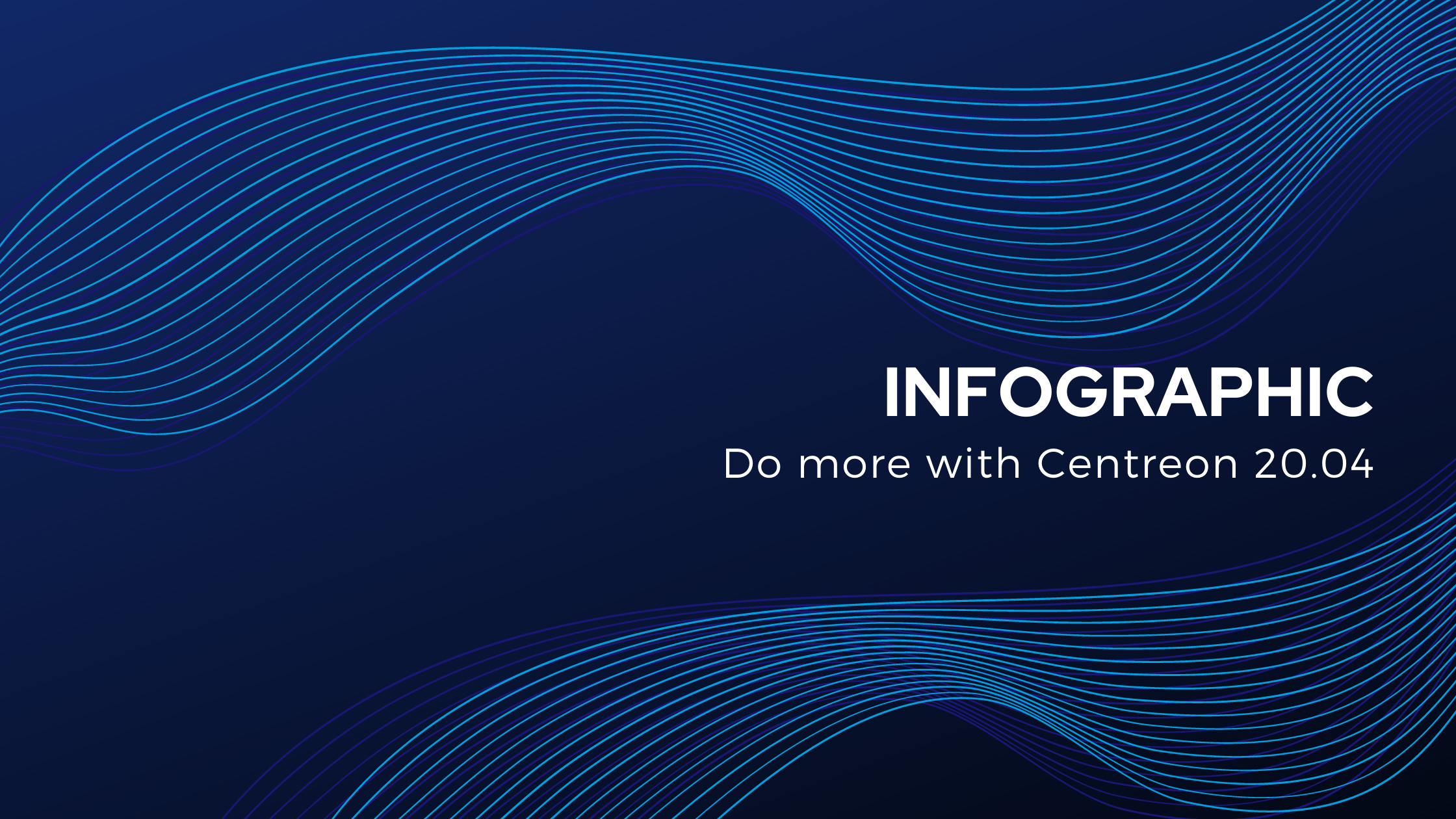 INFOGRAPHIC
Do more with Centreon 20.04